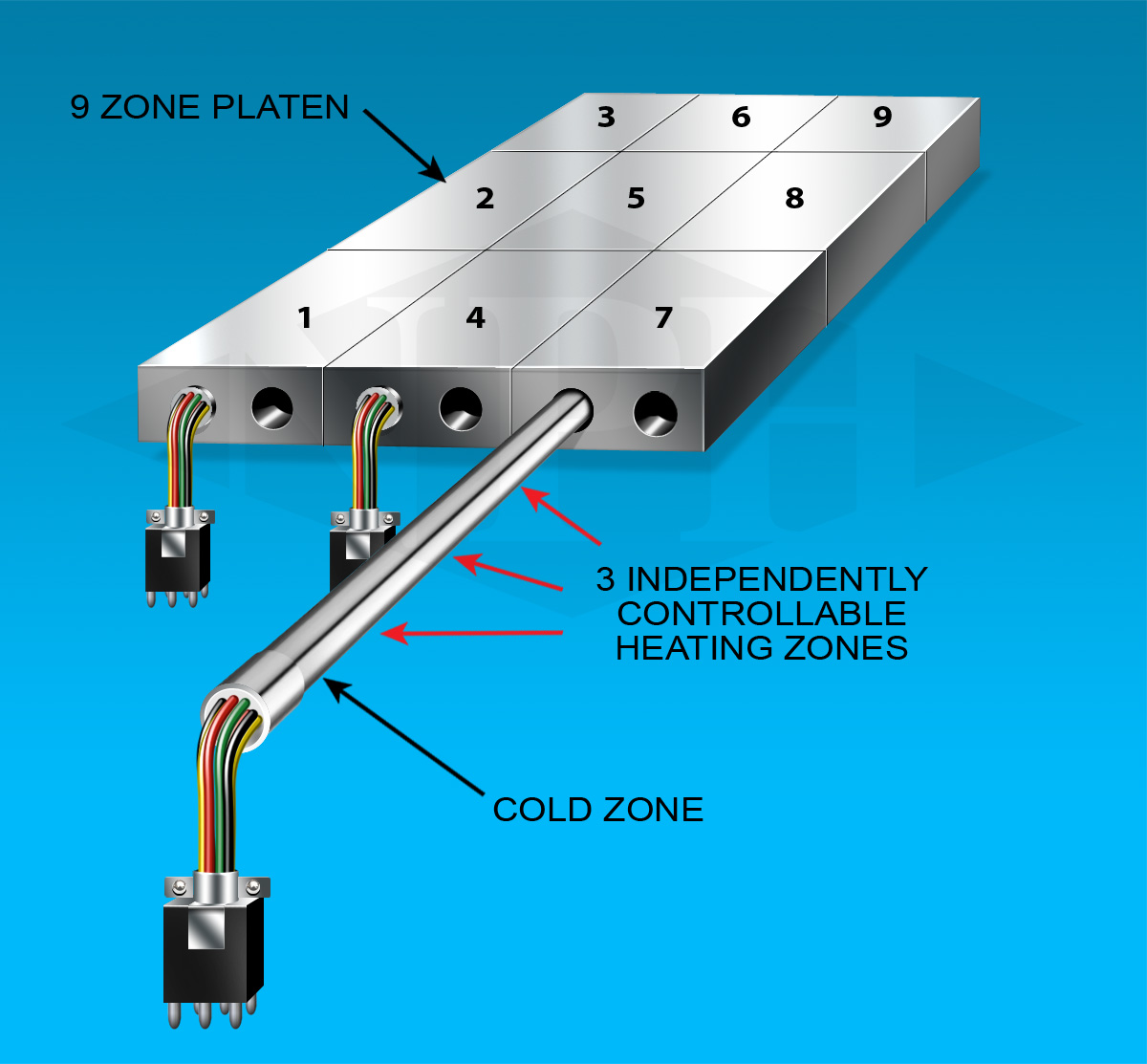 9 ZONE PLATEN

3 6 9

2 5 8

1 4 7

3 INDEPENDENTLY CONTROLLABLE HEATING ZONES

COLD ZONE