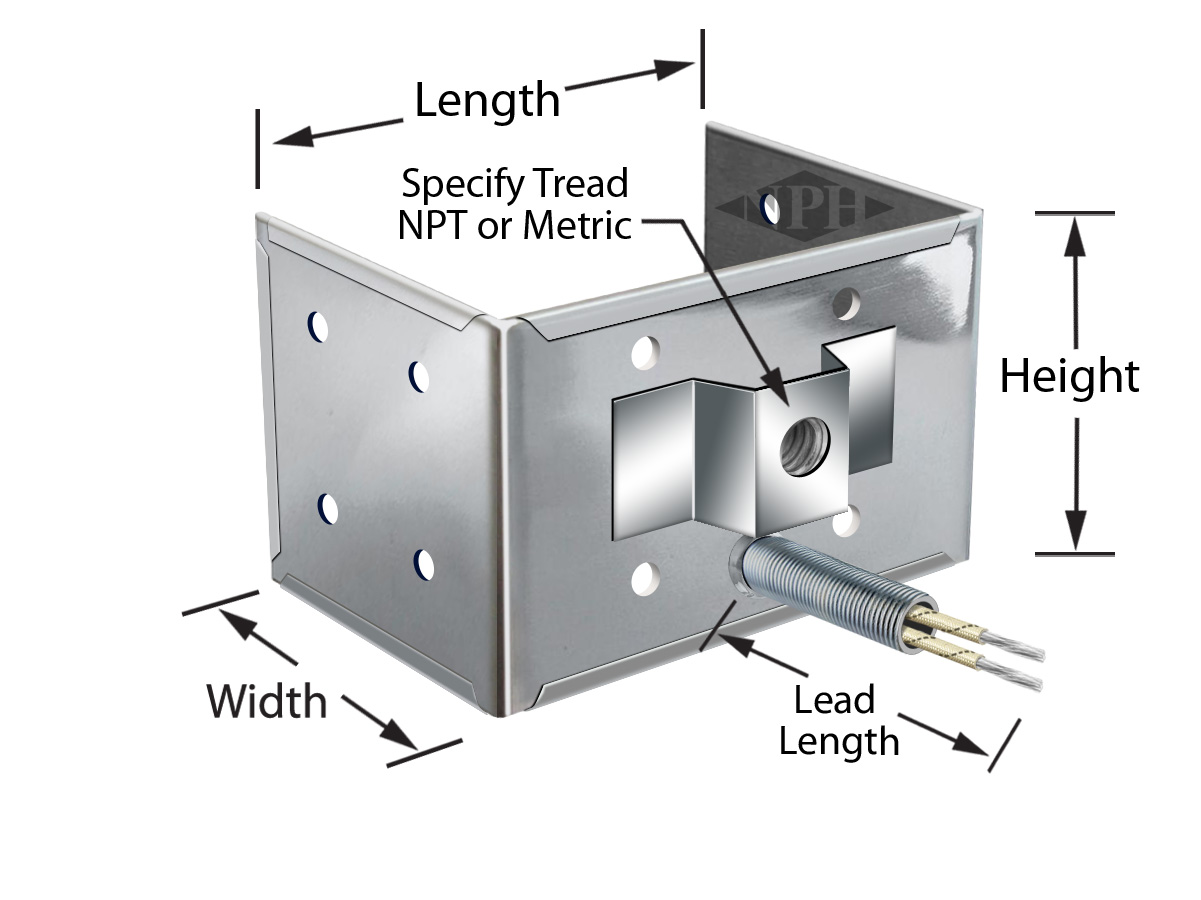 Length

Specify Tread
NPT or Metric

NPH

Height

Width

Lead
Length